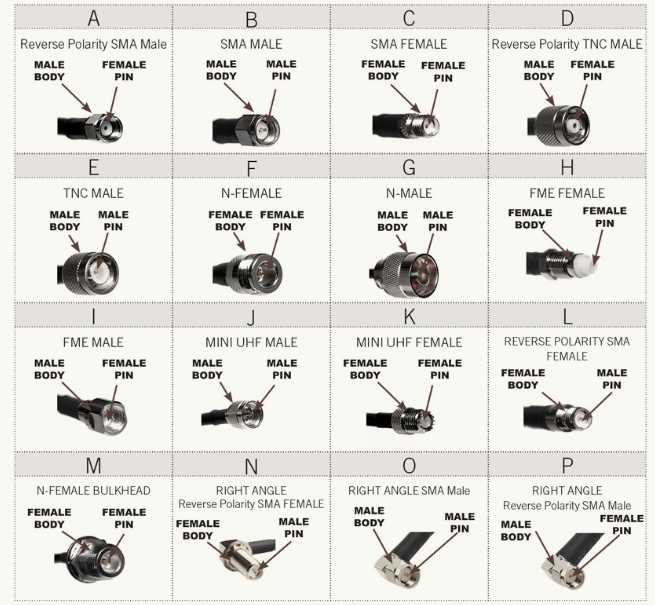 A
Reverse Polarity SMA Male
MALE BODY
FEMALE PIN

B
SMA MALE
MALE BODY
MALE PIN

C
SMA FEMALE
FEMALE BODY
FEMALE PIN

D
Reverse Polarity TNC MALE
MALE BODY
FEMALE PIN

E
TNC MALE
MALE BODY
MALE PIN

F
N-FEMALE
FEMALE BODY
FEMALE PIN

G
N-MALE
MALE BODY
MALE PIN

H
FME FEMALE
FEMALE BODY
FEMALE PIN

I
FME MALE
MALE BODY
FEMALE PIN

J
MINI UHF MALE
MALE BODY
MALE PIN

K
MINI UHF FEMALE
FEMALE BODY
FEMALE PIN

L
REVERSE POLARITY SMA FEMALE
FEMALE BODY
MALE PIN

M
N-FEMALE BULKHEAD
FEMALE BODY
FEMALE PIN

N
RIGHT ANGLE Reverse Polarity SMA FEMALE
FEMALE BODY
MALE PIN

O
RIGHT ANGLE SMA Male
MALE BODY
MALE PIN

P
RIGHT ANGLE Reverse Polarity SMA Male
MALE BODY
FEMALE PIN